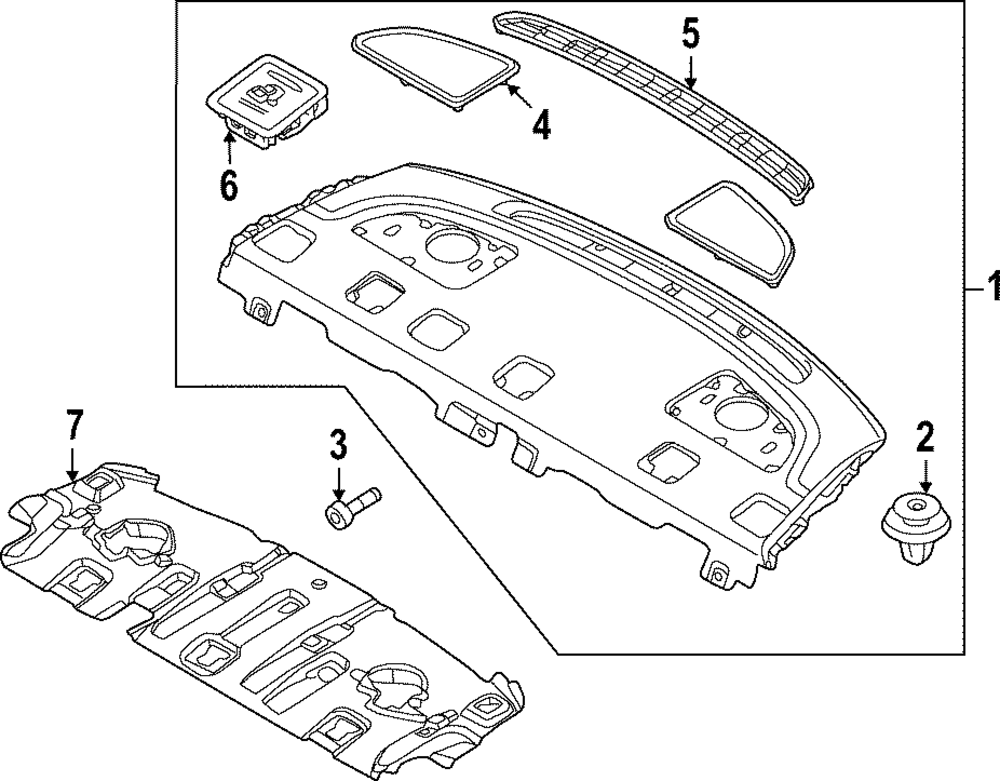 5
4
6
1
7
3
2