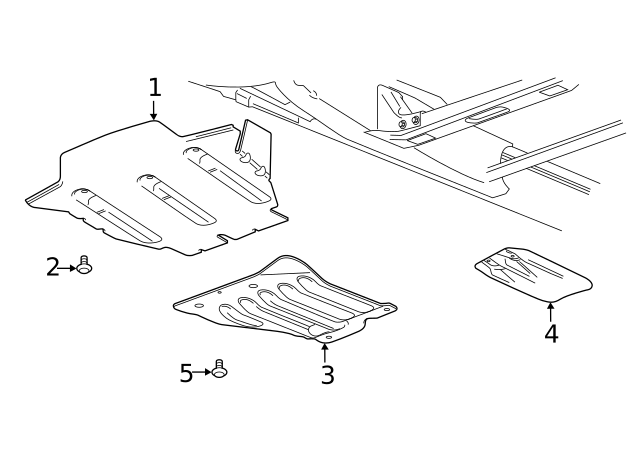 1
2
3
4
5