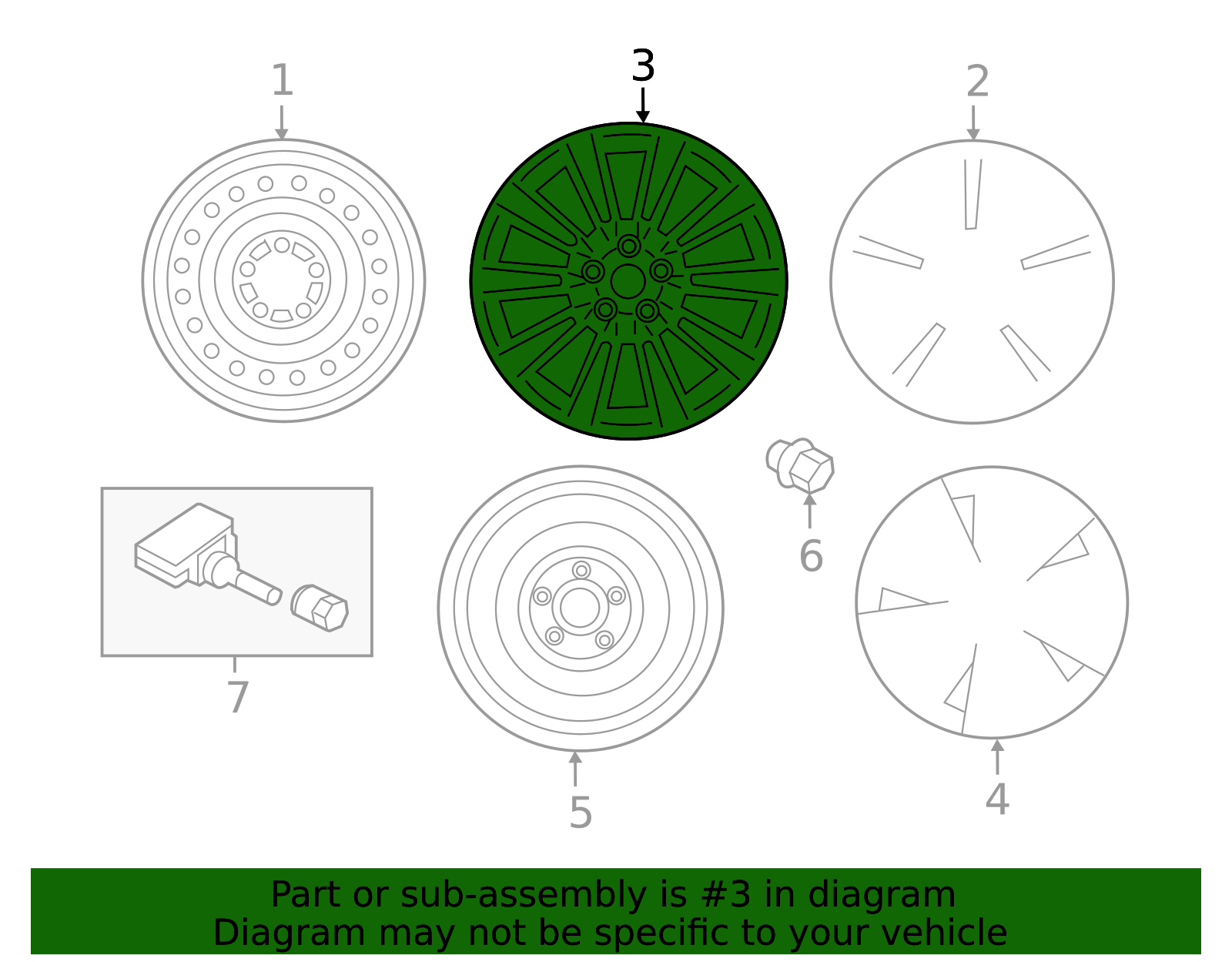 1

3

2

6

7

5

4

Part or sub-assembly is #3 in diagram
Diagram may not be specific to your vehicle