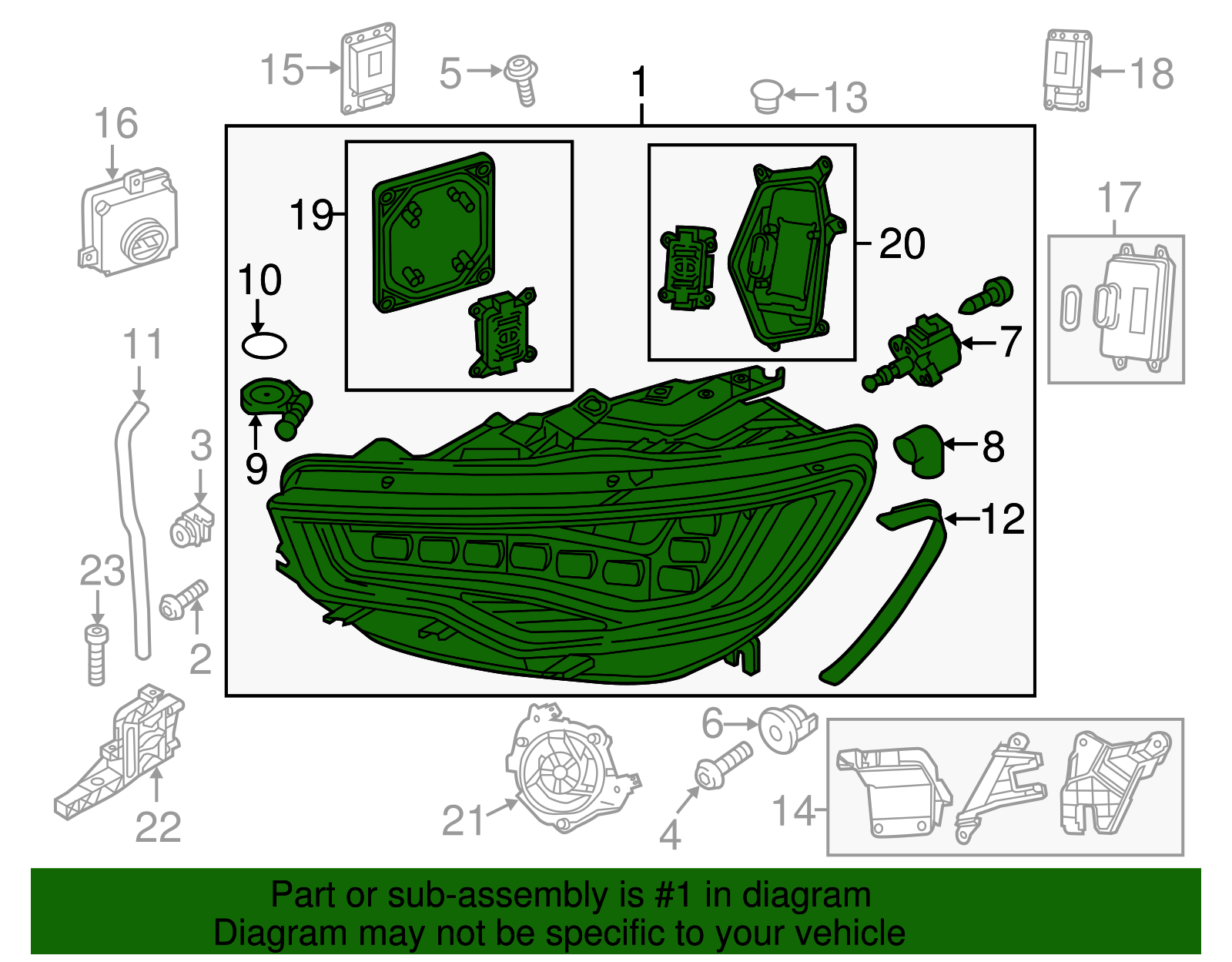 15
5
1
13
18
16
19
20
17
10
7
11
9
8
3
12
23
2
22
21
6
4
14

Part or sub-assembly is #1 in diagram
Diagram may not be specific to your vehicle