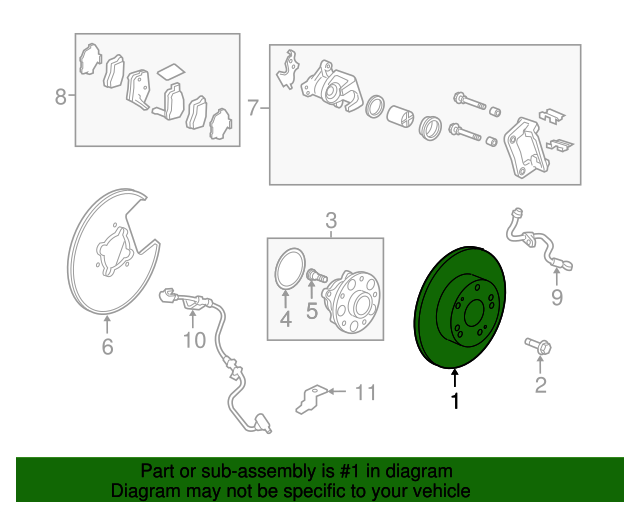 8
7
3
4
5
6
10
9
2
11
1

Part or sub-assembly is #1 in diagram
Diagram may not be specific to your vehicle