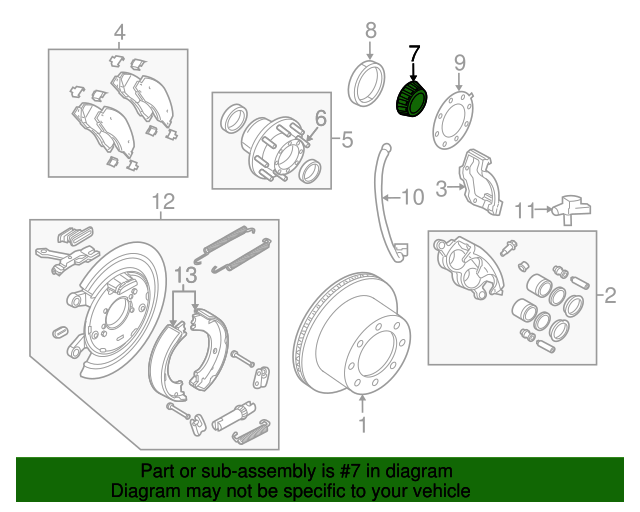 4
8
7
9
6
5
10
3
11
12
13
2
1

Part or sub-assembly is #7 in diagram
Diagram may not be specific to your vehicle