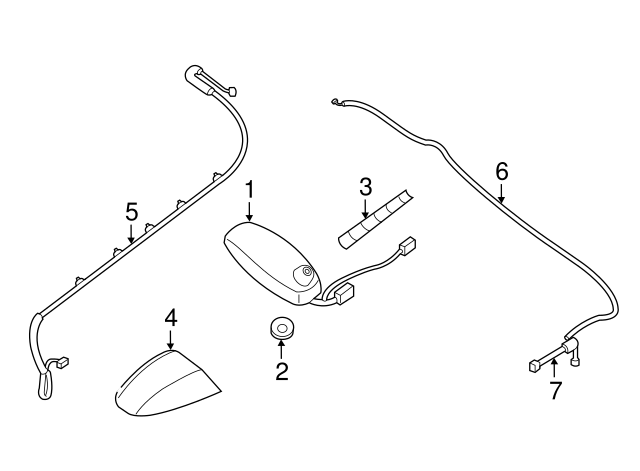 5
1
3
6
4
2
7