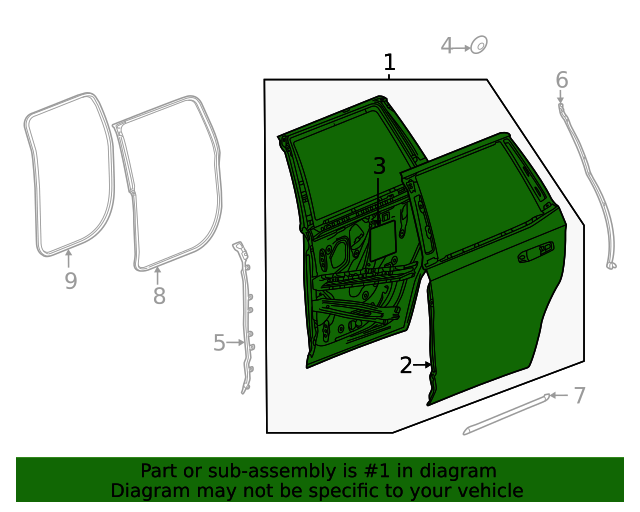 4
1
6
3
9
8
5
2
7

Part or sub-assembly is #1 in diagram
Diagram may not be specific to your vehicle