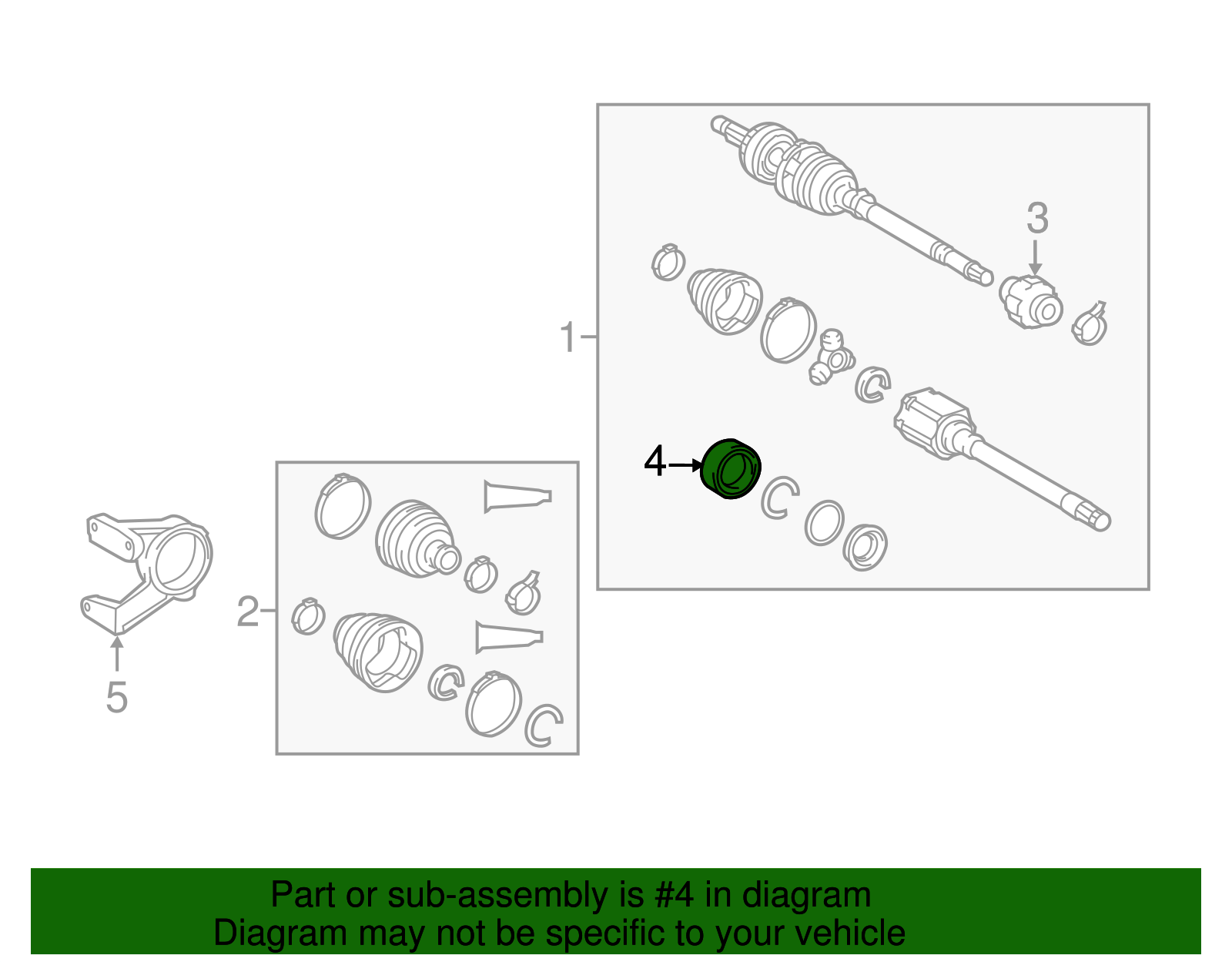 3
1
4
2
5

Part or sub-assembly is #4 in diagram
Diagram may not be specific to your vehicle