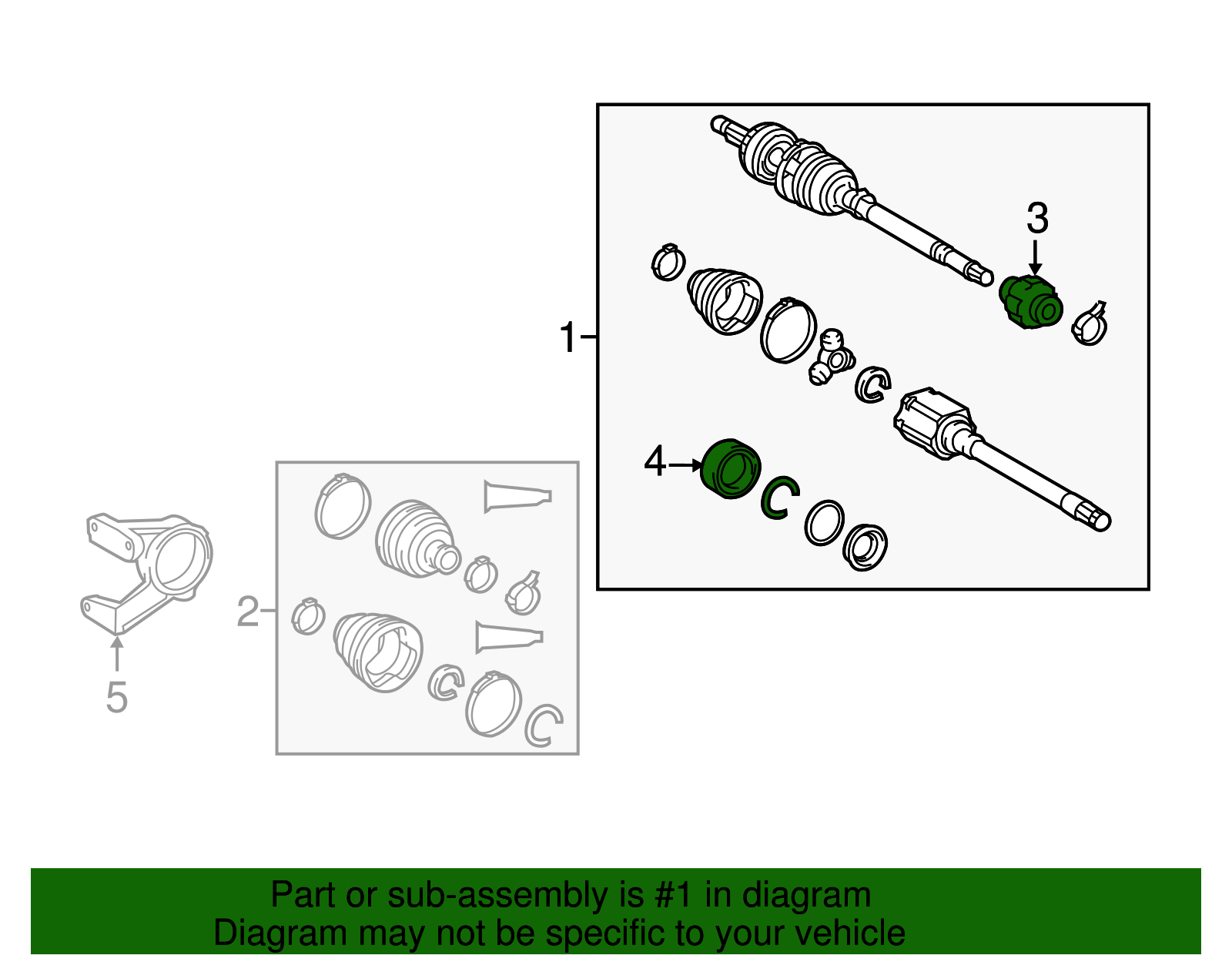 3

1

4

2

5

Part or sub-assembly is #1 in diagram
Diagram may not be specific to your vehicle