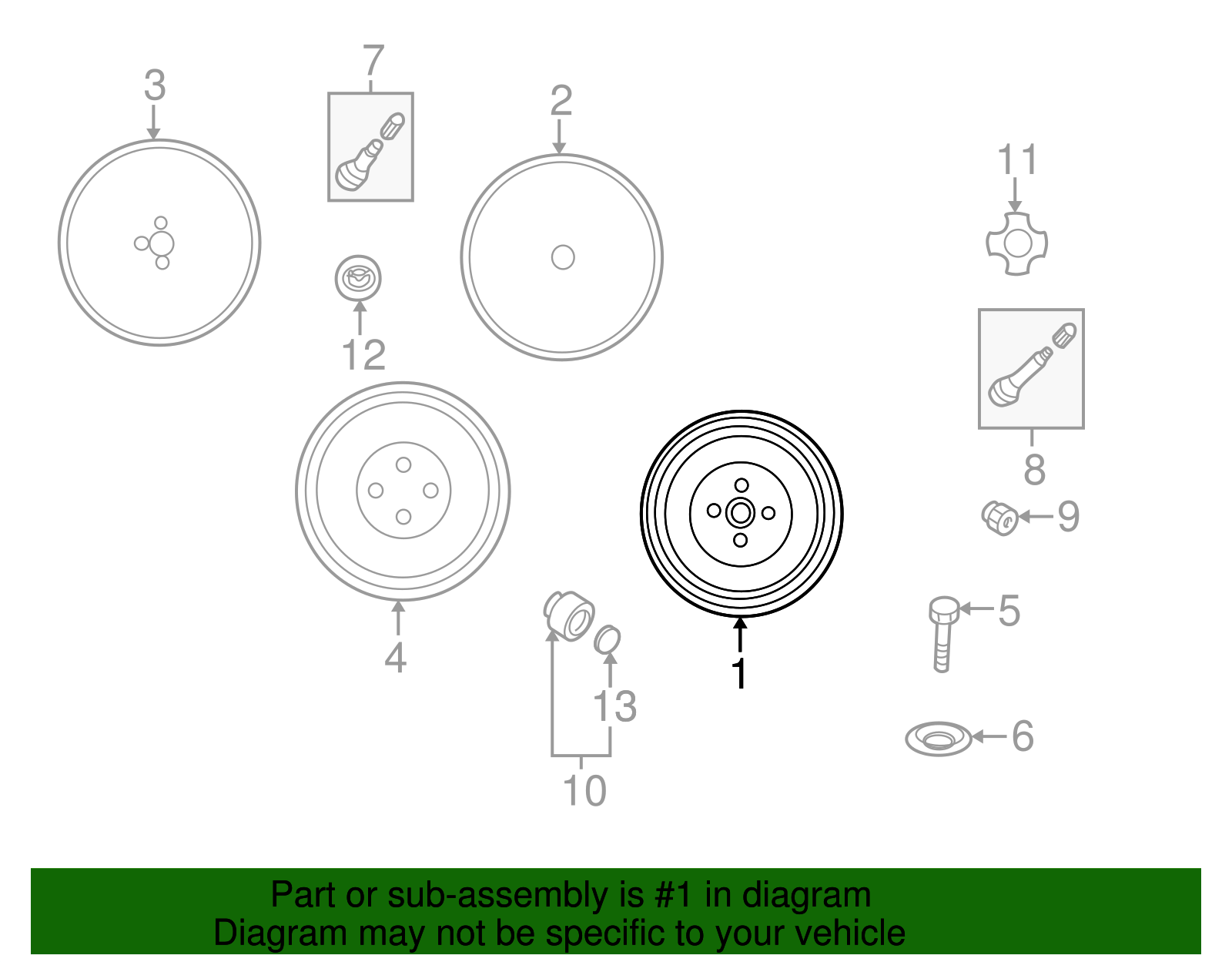 3

7

2

11

12

8

9

4

1

5

13

6

10

Part or sub-assembly is #1 in diagram
Diagram may not be specific to your vehicle