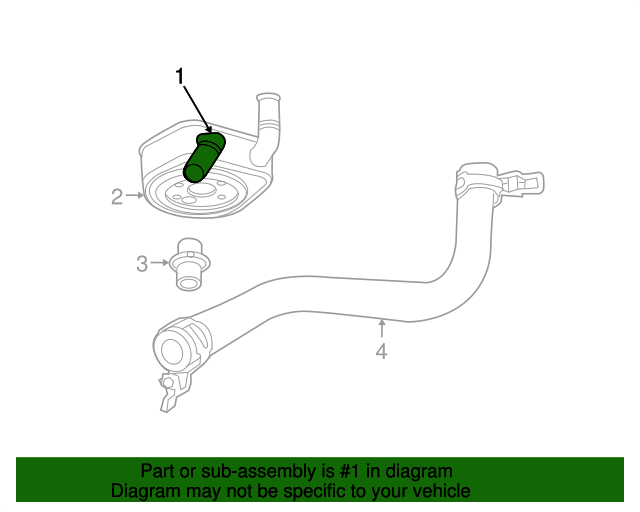 1
2
3
4
Part or sub-assembly is #1 in diagram
Diagram may not be specific to your vehicle