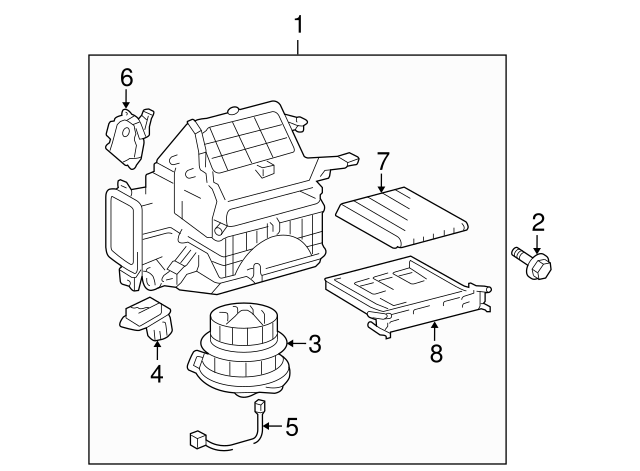 1
6
7
2
3
4
8
5