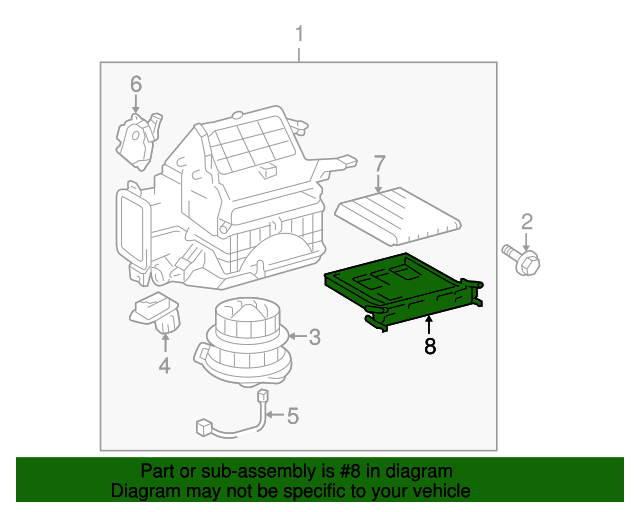 1

6

7

2

3

8

4

5

Part or sub-assembly is #8 in diagram
Diagram may not be specific to your vehicle