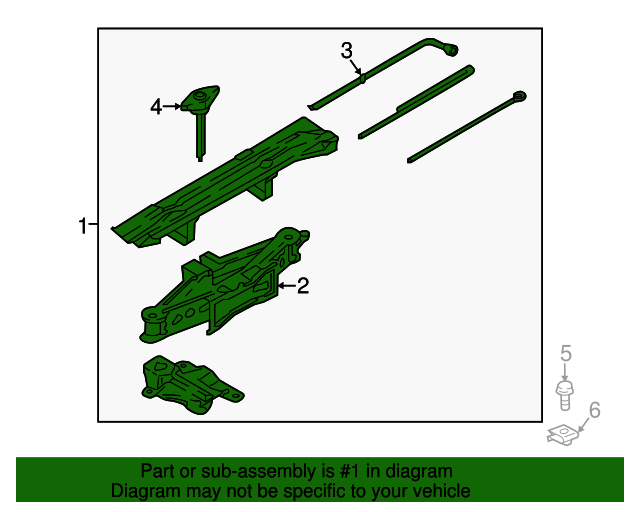 3
4
1
2
5
6

Part or sub-assembly is #1 in diagram
Diagram may not be specific to your vehicle