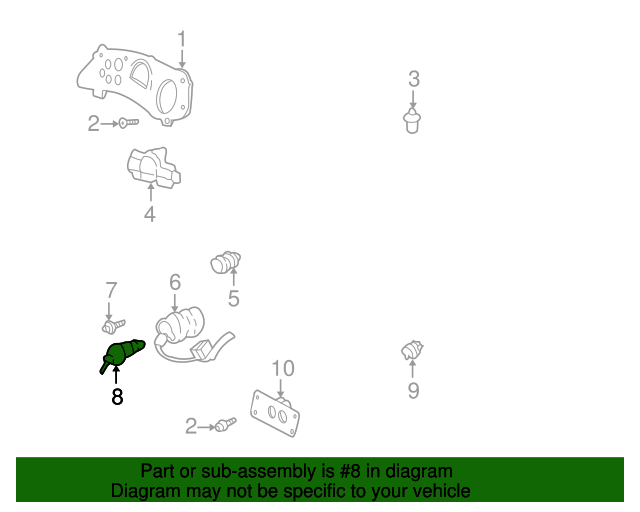 1
3
2
4
5
6
7
8
9
10
2

Part or sub-assembly is #8 in diagram
Diagram may not be specific to your vehicle