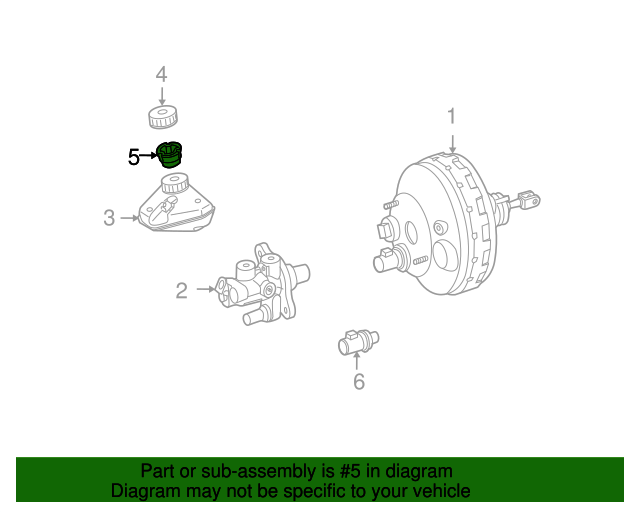 4
1
5
3
2
6
Part or sub-assembly is #5 in diagram
Diagram may not be specific to your vehicle