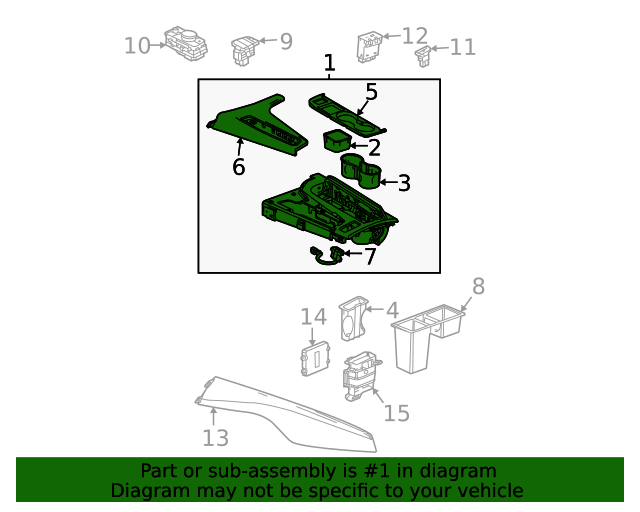 10
9
12
11
1
5
6
2
3
7
8
4
14
15
13

Part or sub-assembly is #1 in diagram
Diagram may not be specific to your vehicle