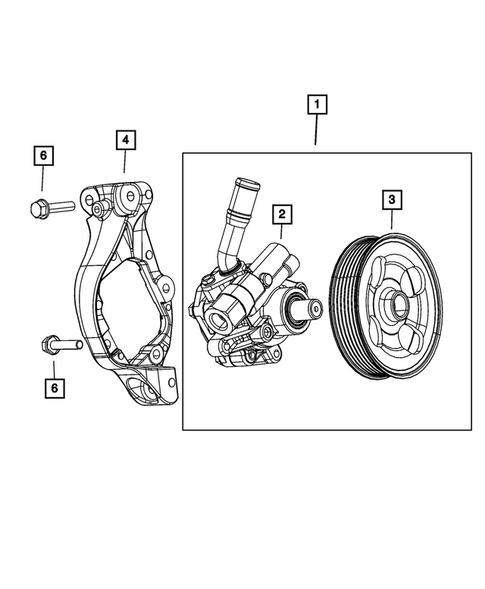 1
4
6
2
3
6