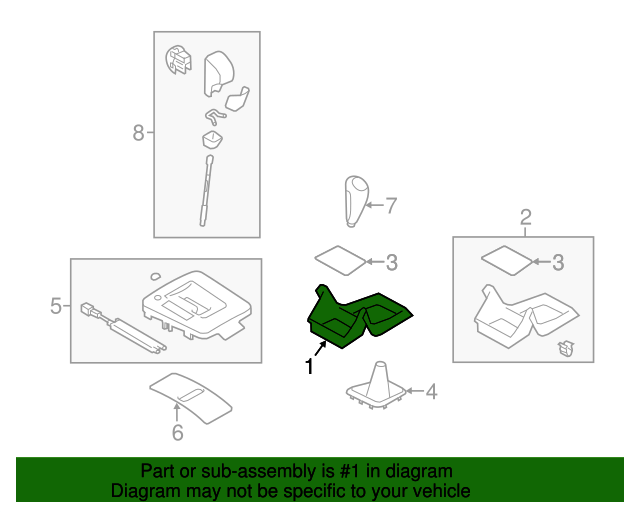 8

7

2

3

3

5

1

4

6

Part or sub-assembly is #1 in diagram
Diagram may not be specific to your vehicle