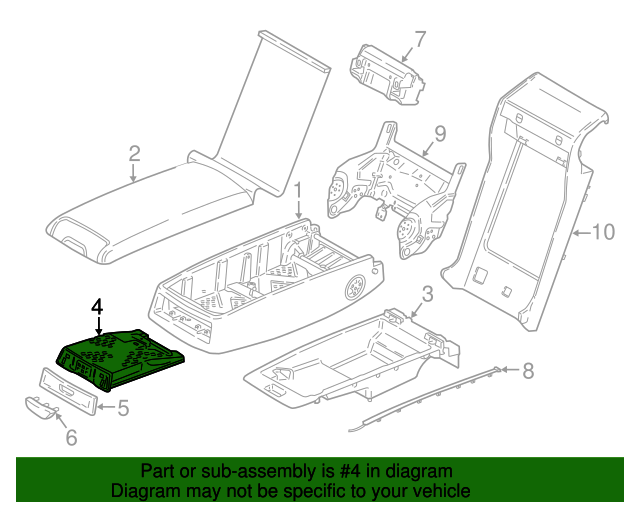 7
2
9
1
10
4
3
8
5
6

Part or sub-assembly is #4 in diagram
Diagram may not be specific to your vehicle