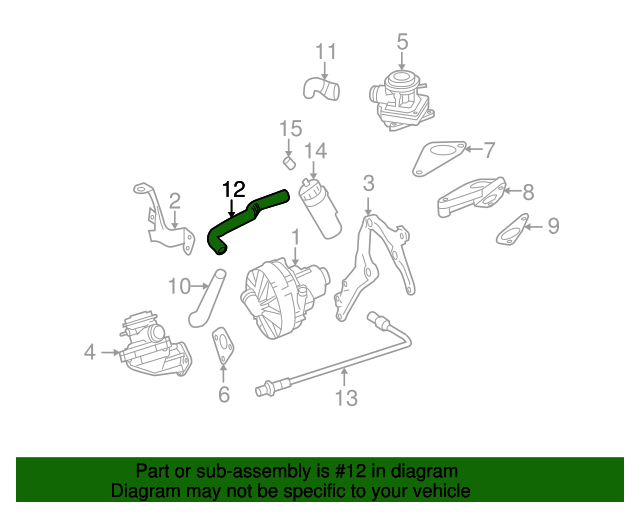 11
5
15
14
7
12
2
3
8
9
1
10
4
6
13

Part or sub-assembly is #12 in diagram
Diagram may not be specific to your vehicle