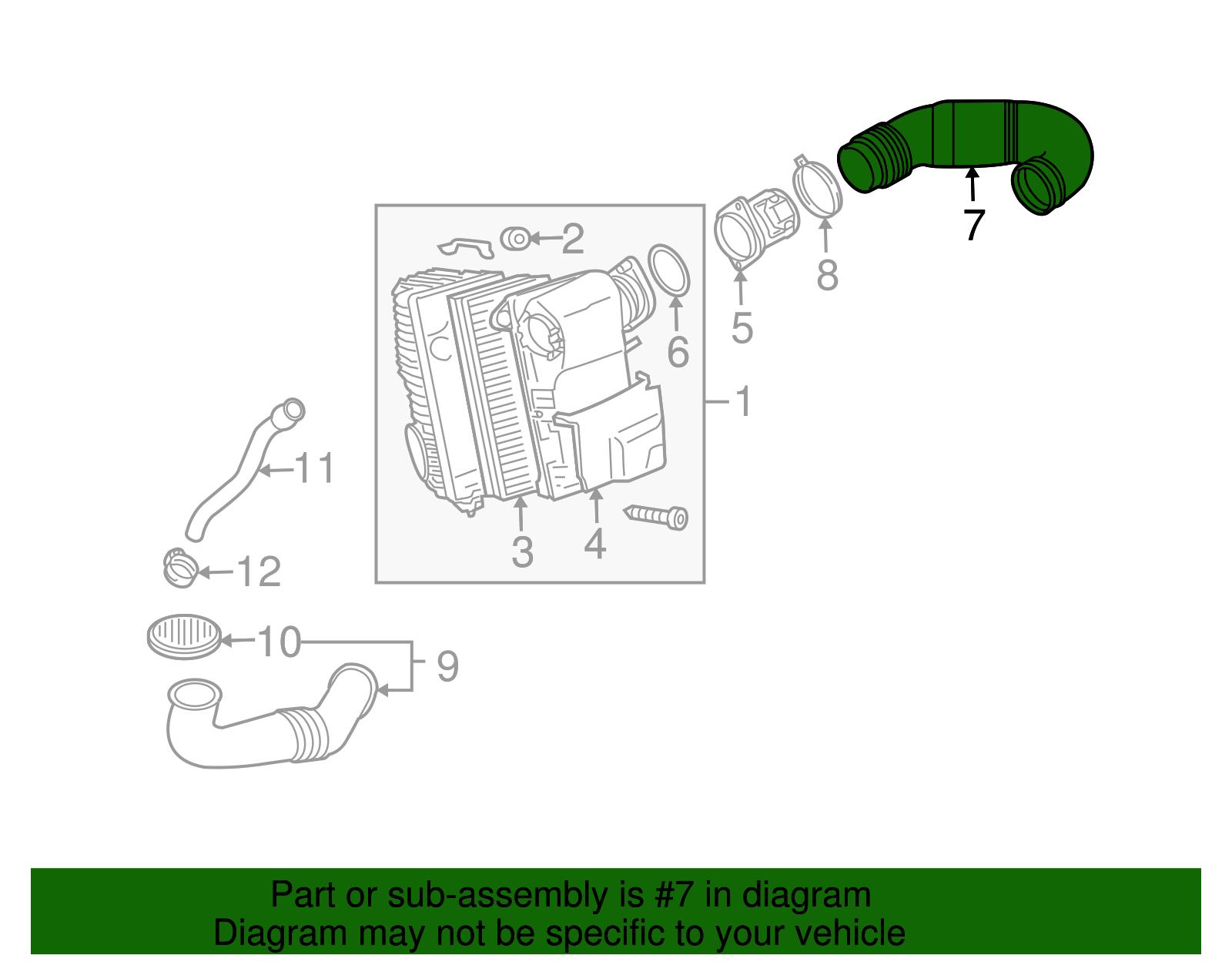 7
2
8
5
6
1
11
3
4
12
10
9

Part or sub-assembly is #7 in diagram
Diagram may not be specific to your vehicle