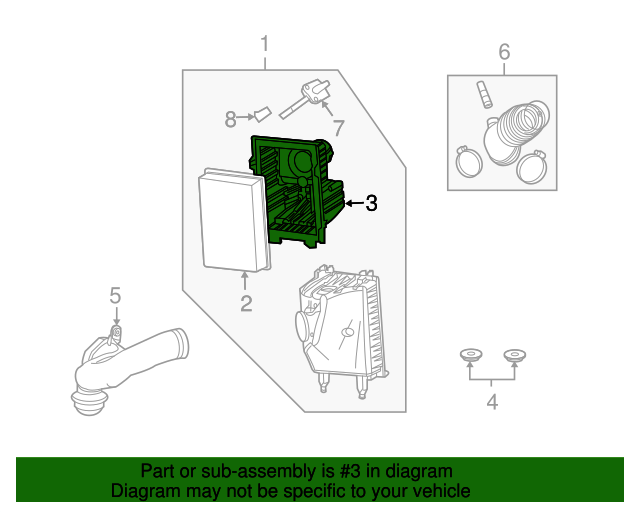 1
6
8
7
3
2
5
4
Part or sub-assembly is #3 in diagram
Diagram may not be specific to your vehicle