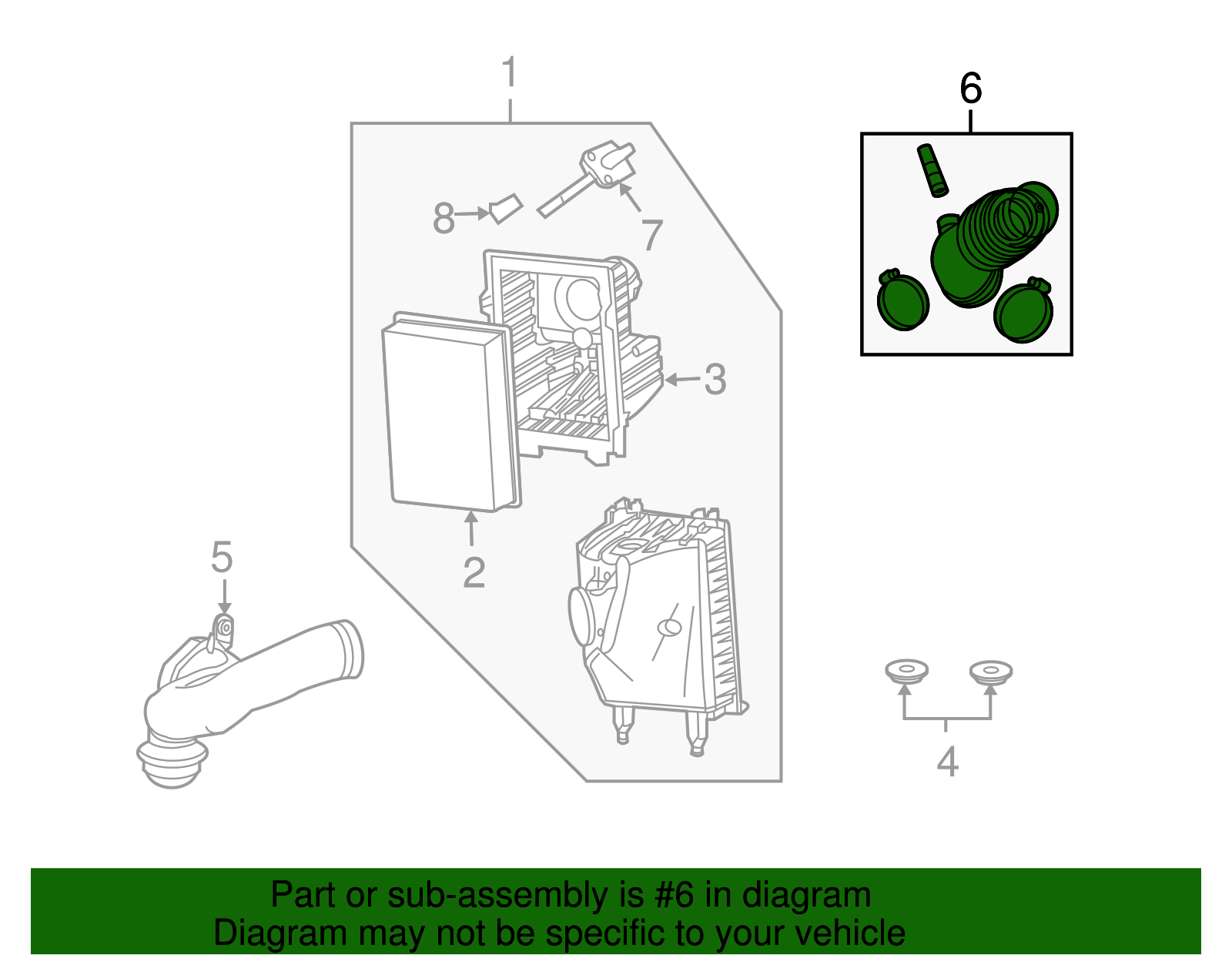 1
6
8
7
3
2
5
4

Part or sub-assembly is #6 in diagram
Diagram may not be specific to your vehicle