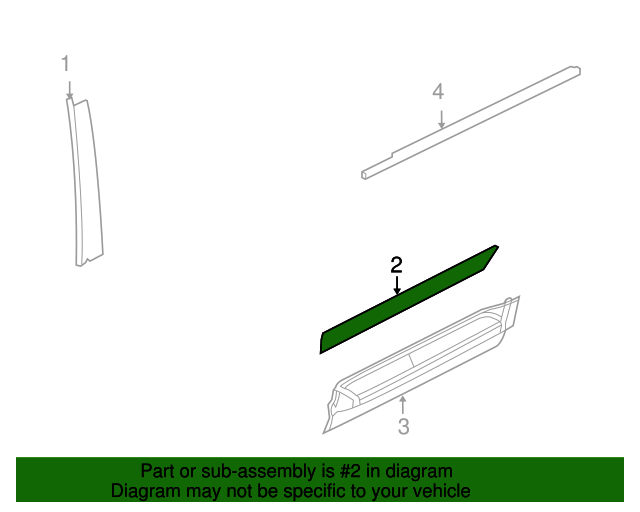 1

4

2

3

Part or sub-assembly is #2 in diagram
Diagram may not be specific to your vehicle