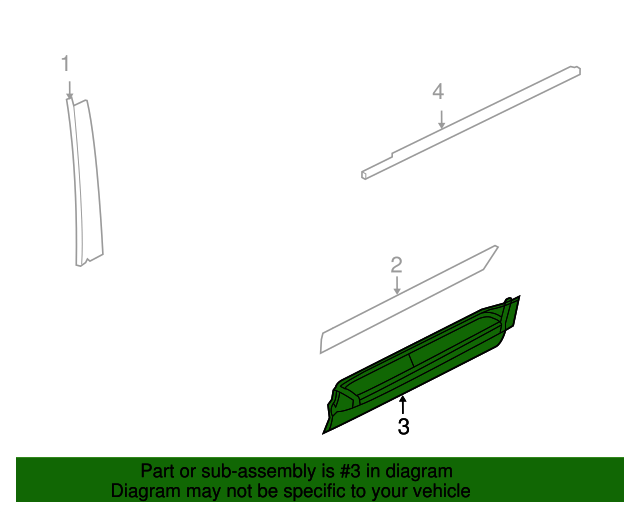 1

4

2

3

Part or sub-assembly is #3 in diagram
Diagram may not be specific to your vehicle