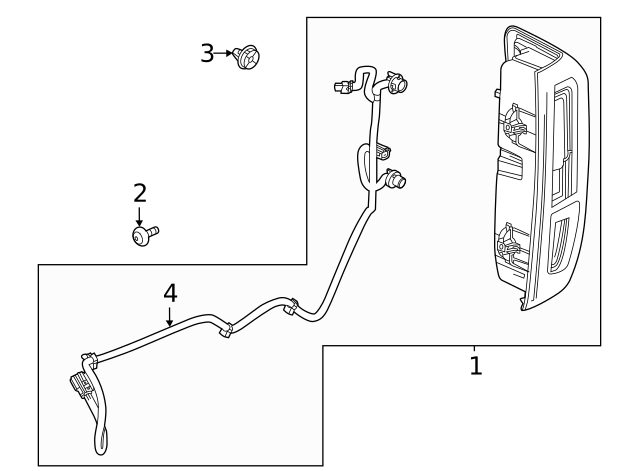 3
2
4
1