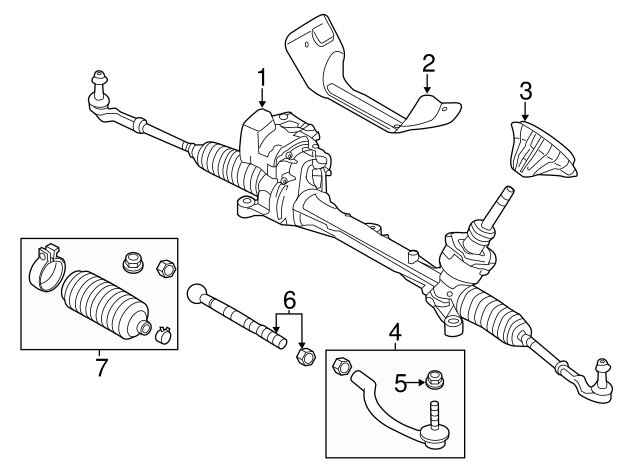 1
2
3
7
6
4
5