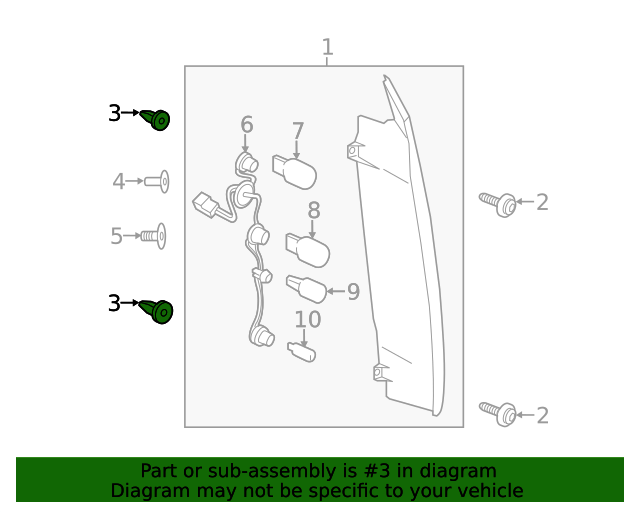 1
3
6
7
4
2
8
5
9
3
10
2

Part or sub-assembly is #3 in diagram
Diagram may not be specific to your vehicle