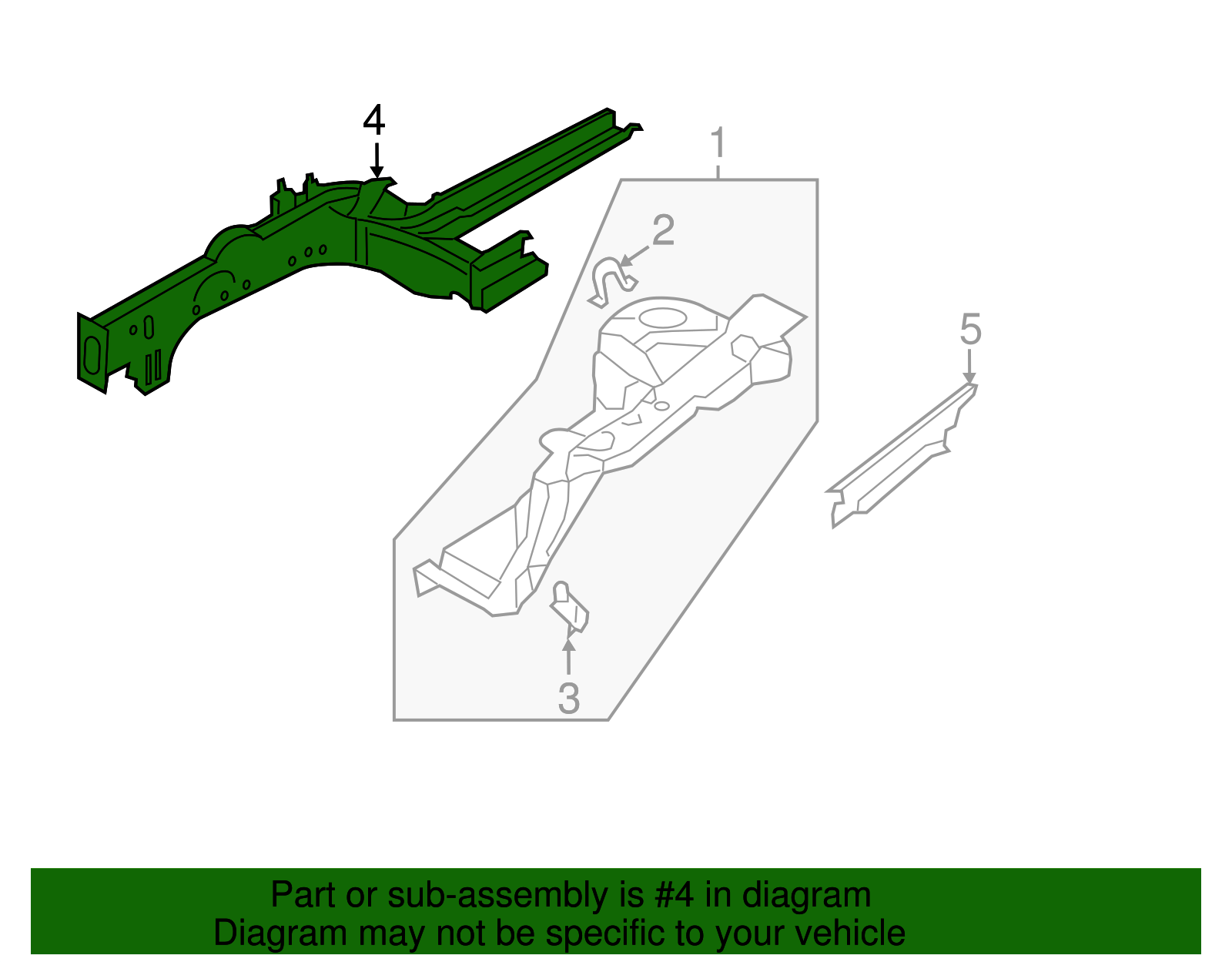 4
1
2
5
3

Part or sub-assembly is #4 in diagram
Diagram may not be specific to your vehicle