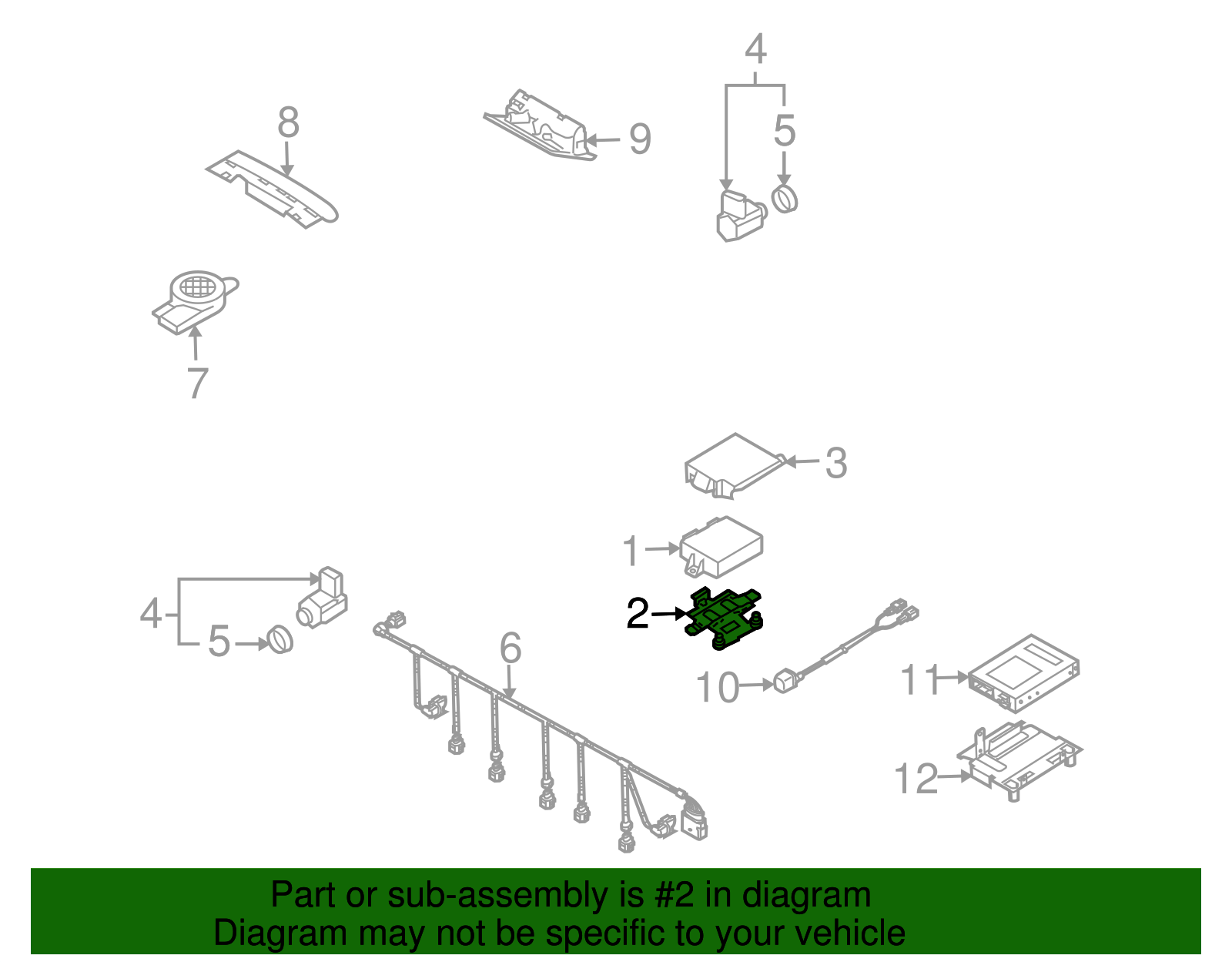 4
8
9
5
7
3
1
4
2
5
6
10
11
12

Part or sub-assembly is #2 in diagram
Diagram may not be specific to your vehicle