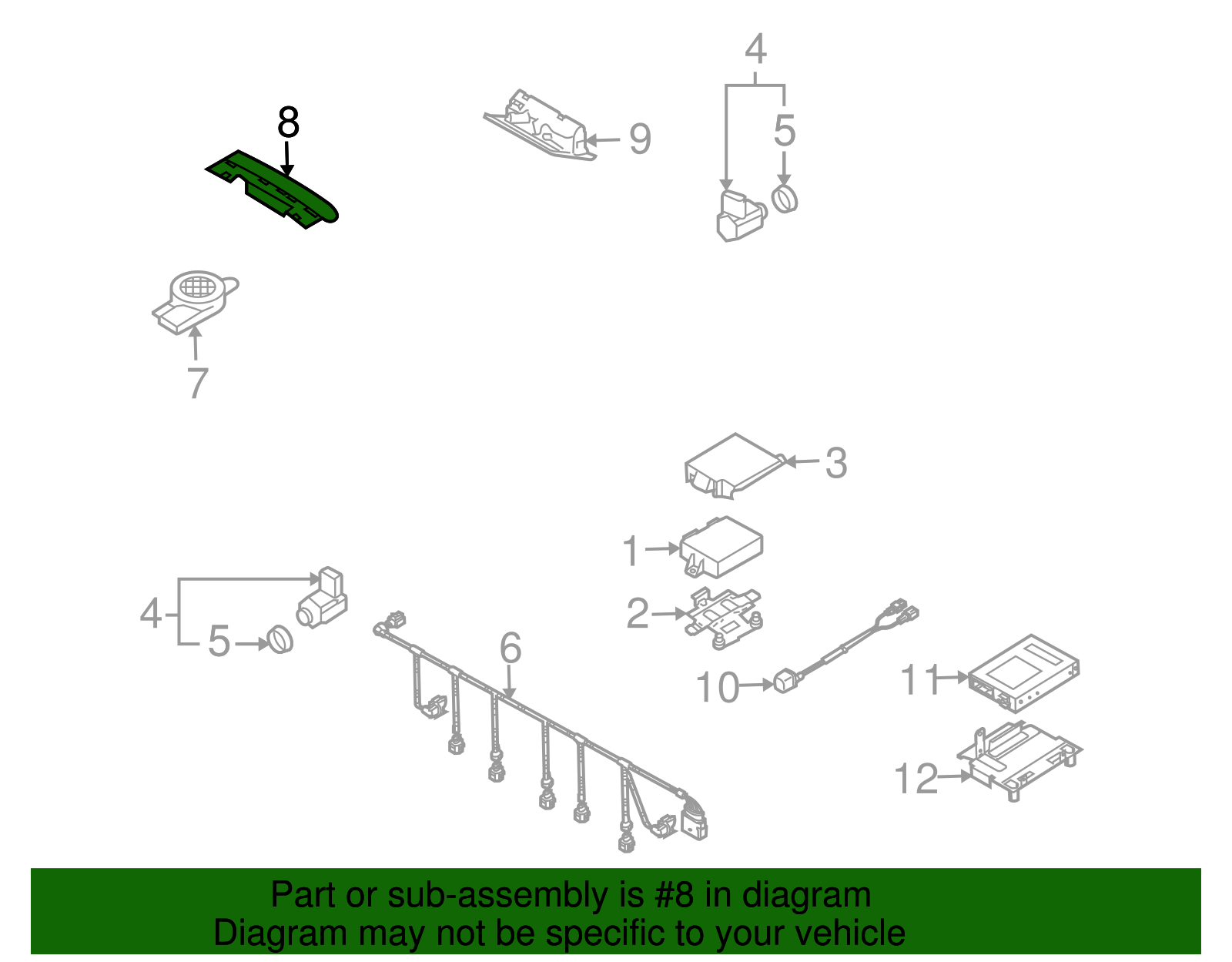 8
9
4
5
7
3
1
2
4
5
6
10
11
12

Part or sub-assembly is #8 in diagram
Diagram may not be specific to your vehicle