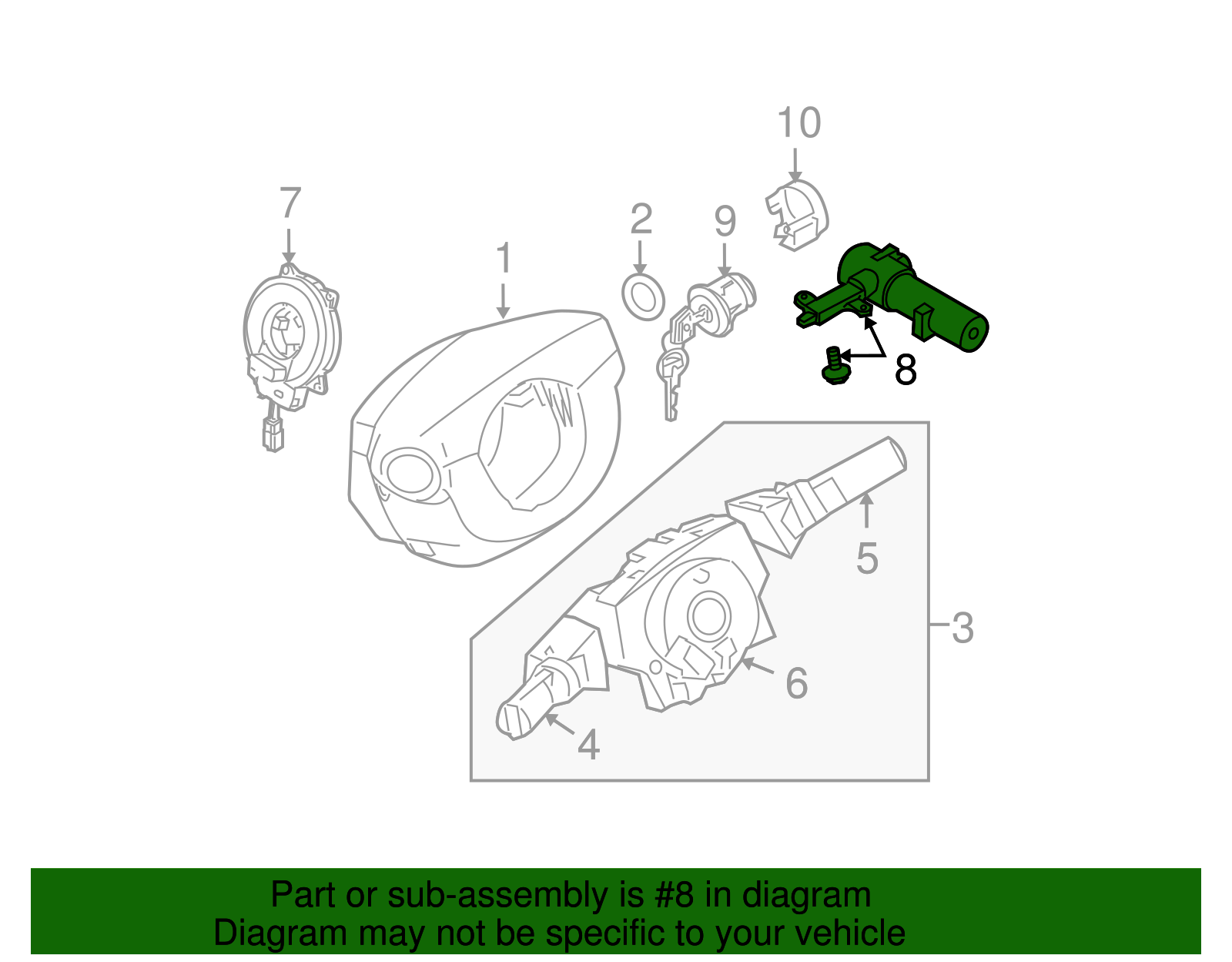 10
7
2
9
1
8
5
3
6
4

Part or sub-assembly is #8 in diagram
Diagram may not be specific to your vehicle