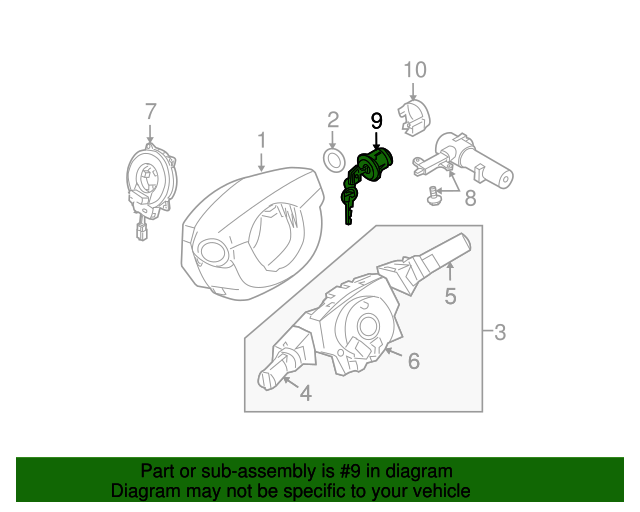 10

7

2

9

1

8

5

3

6

4

Part or sub-assembly is #9 in diagram
Diagram may not be specific to your vehicle