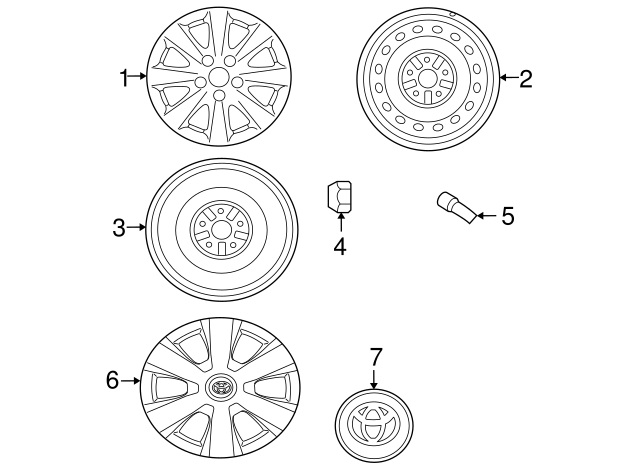 1
2
3
4
5
6
7