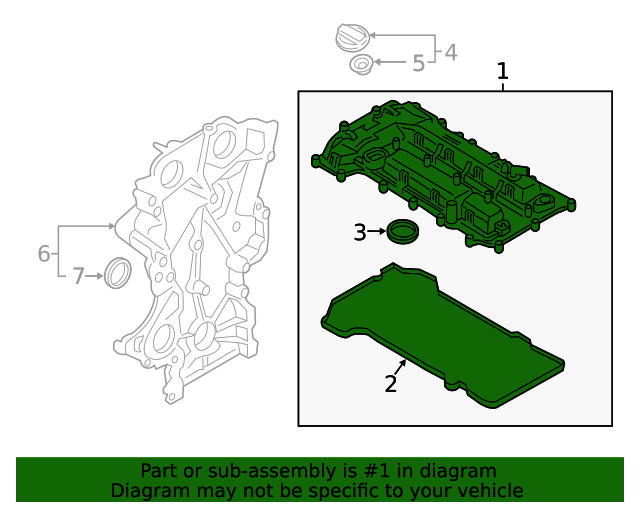 4
5
1
3
6
7
2

Part or sub-assembly is #1 in diagram
Diagram may not be specific to your vehicle