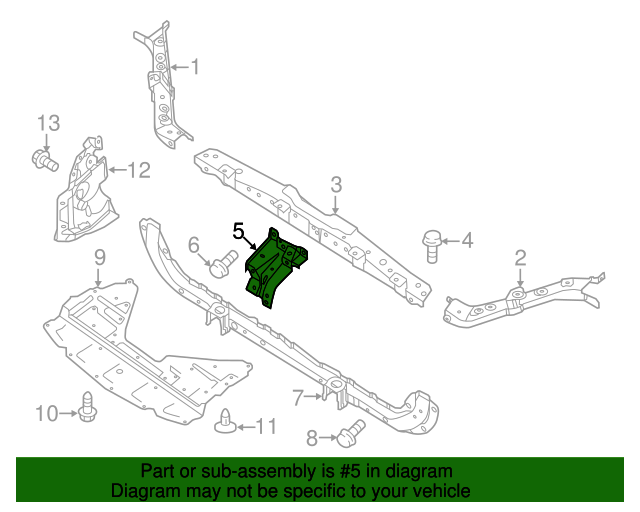 1
13
12
3
5
6
4
2
9
7
10
11
8
Part or sub-assembly is #5 in diagram
Diagram may not be specific to your vehicle