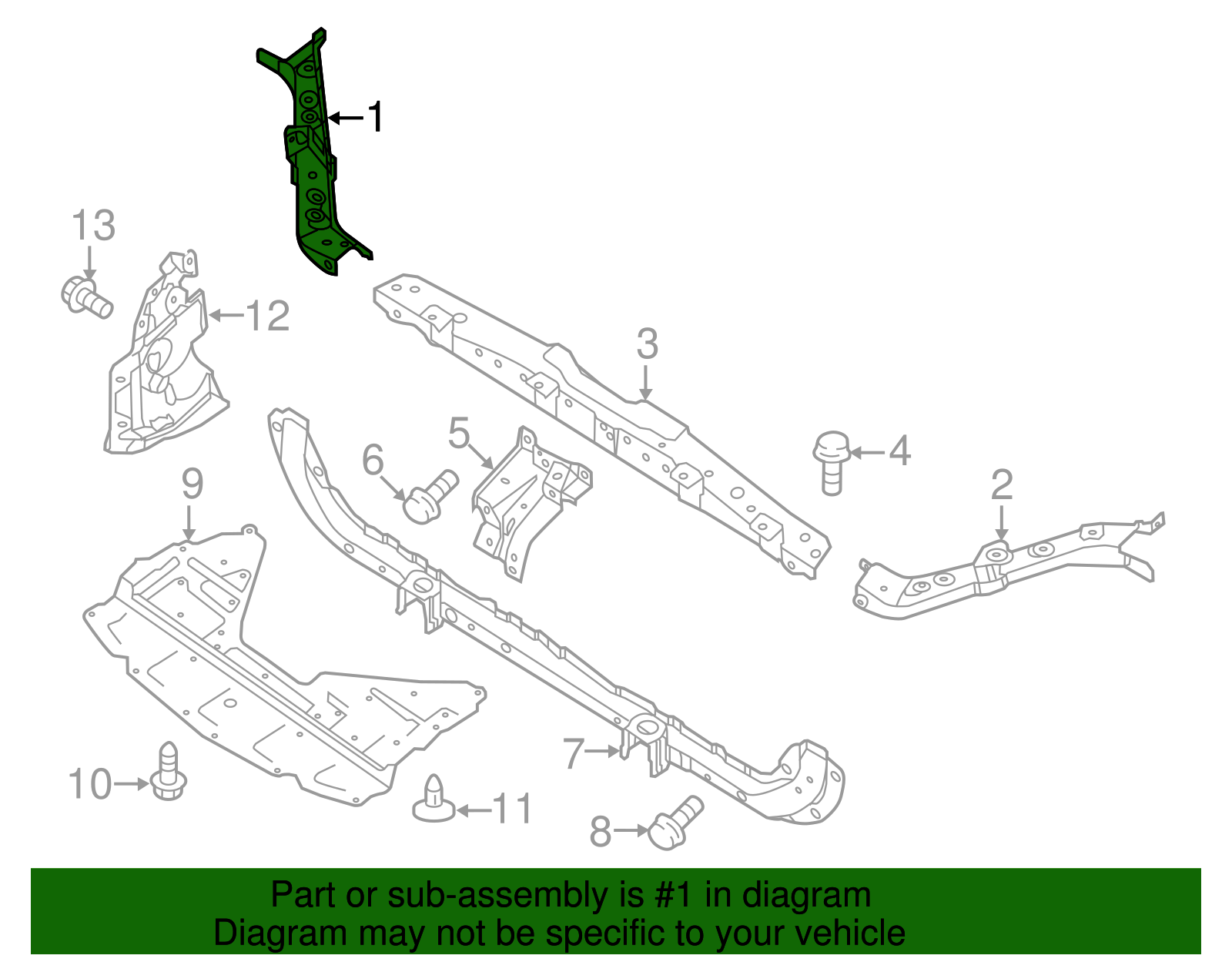 1
13
12
3
5
6
4
2
9
7
10
11
8

Part or sub-assembly is #1 in diagram
Diagram may not be specific to your vehicle