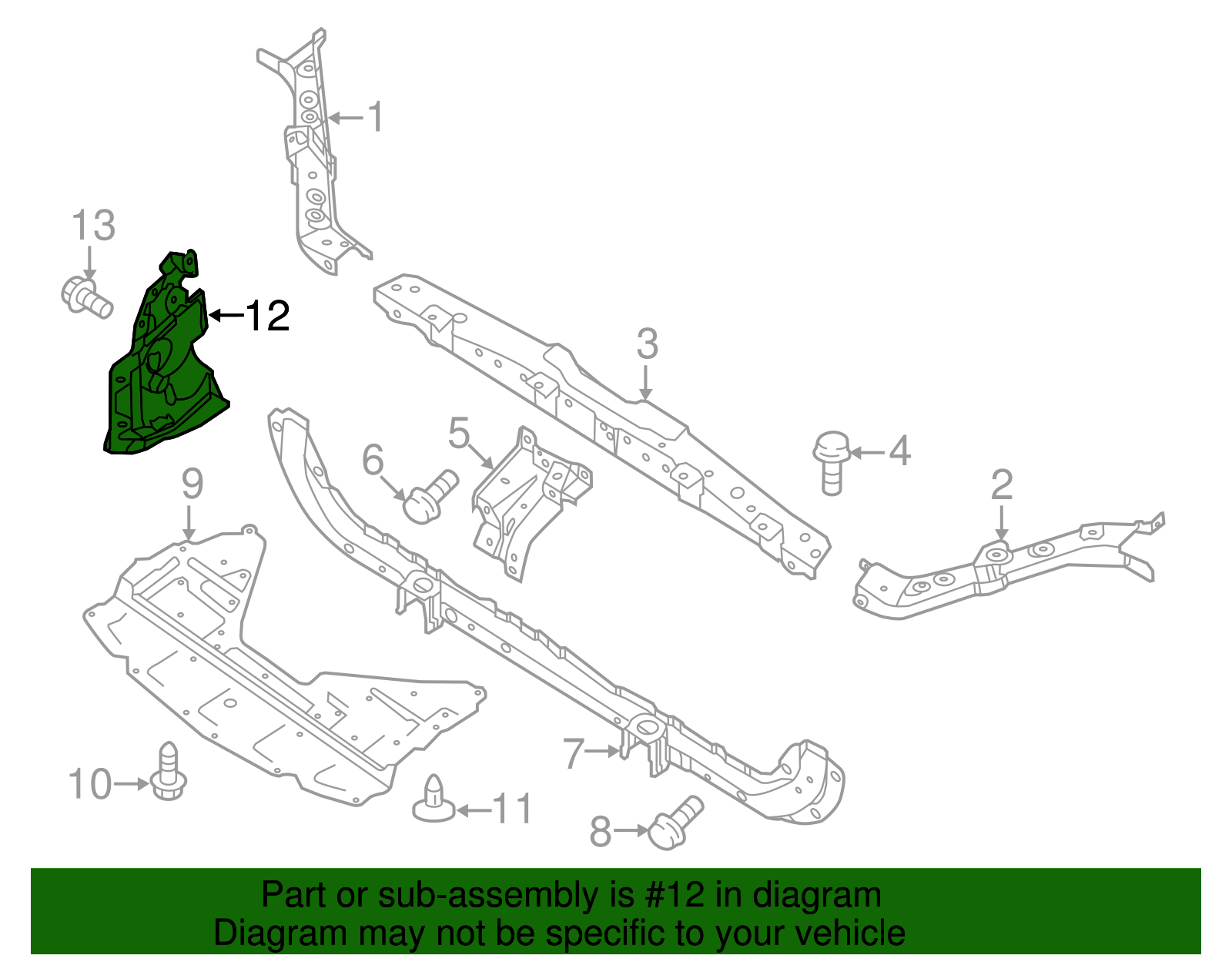 1
13
12
3
5
6
4
2
9
7
10
11
8

Part or sub-assembly is #12 in diagram
Diagram may not be specific to your vehicle