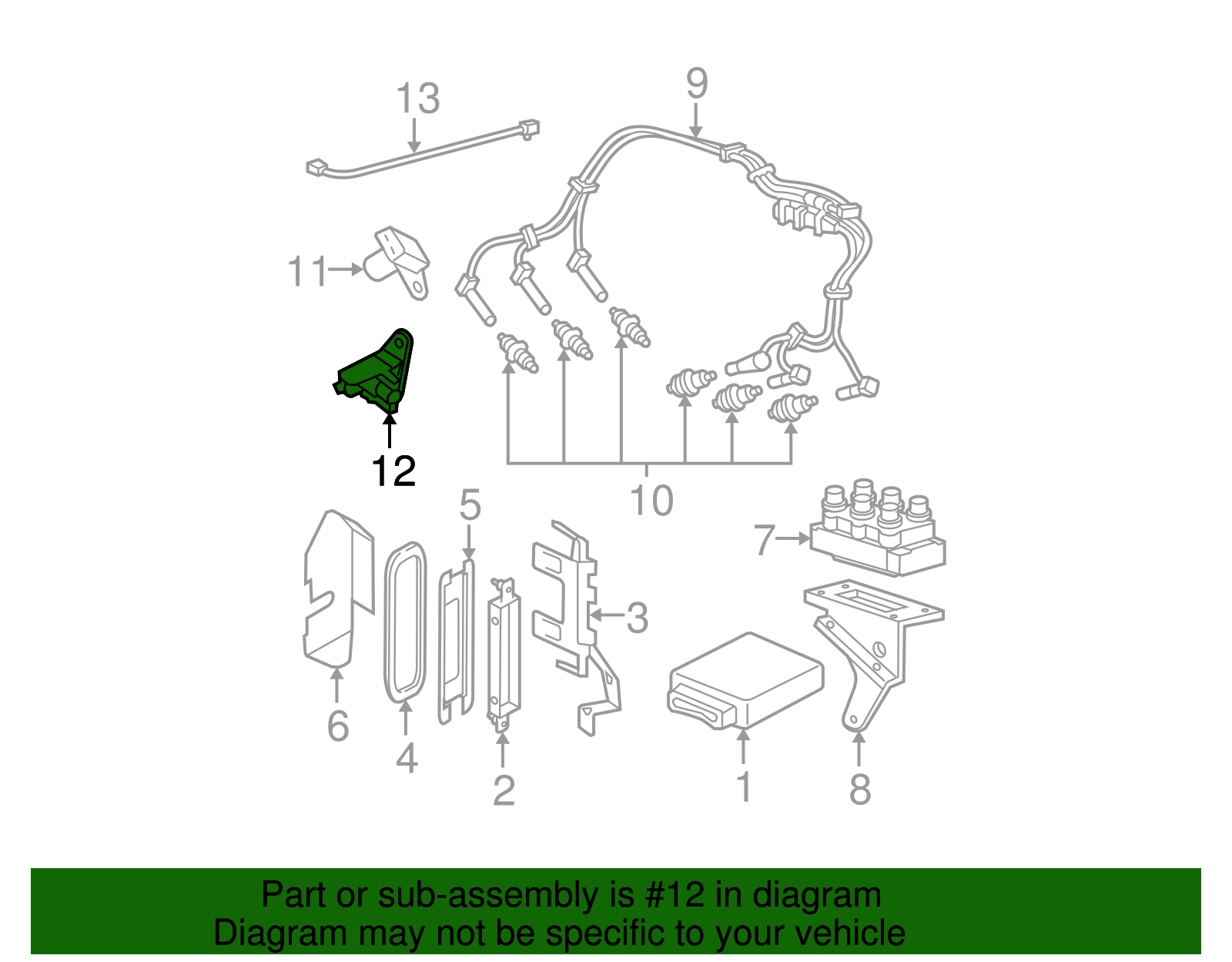 13

9

11

12

10

5

7

3

6

4

2

1

8

Part or sub-assembly is #12 in diagram
Diagram may not be specific to your vehicle