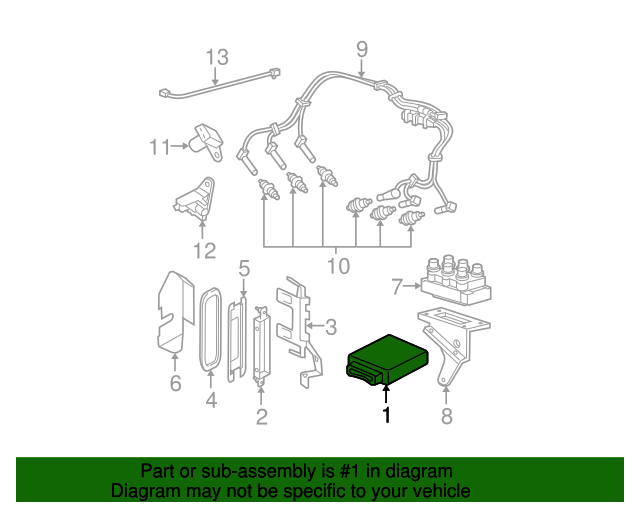 13
9
11
12
10
5
7
3
6
4
2
1
8

Part or sub-assembly is #1 in diagram
Diagram may not be specific to your vehicle