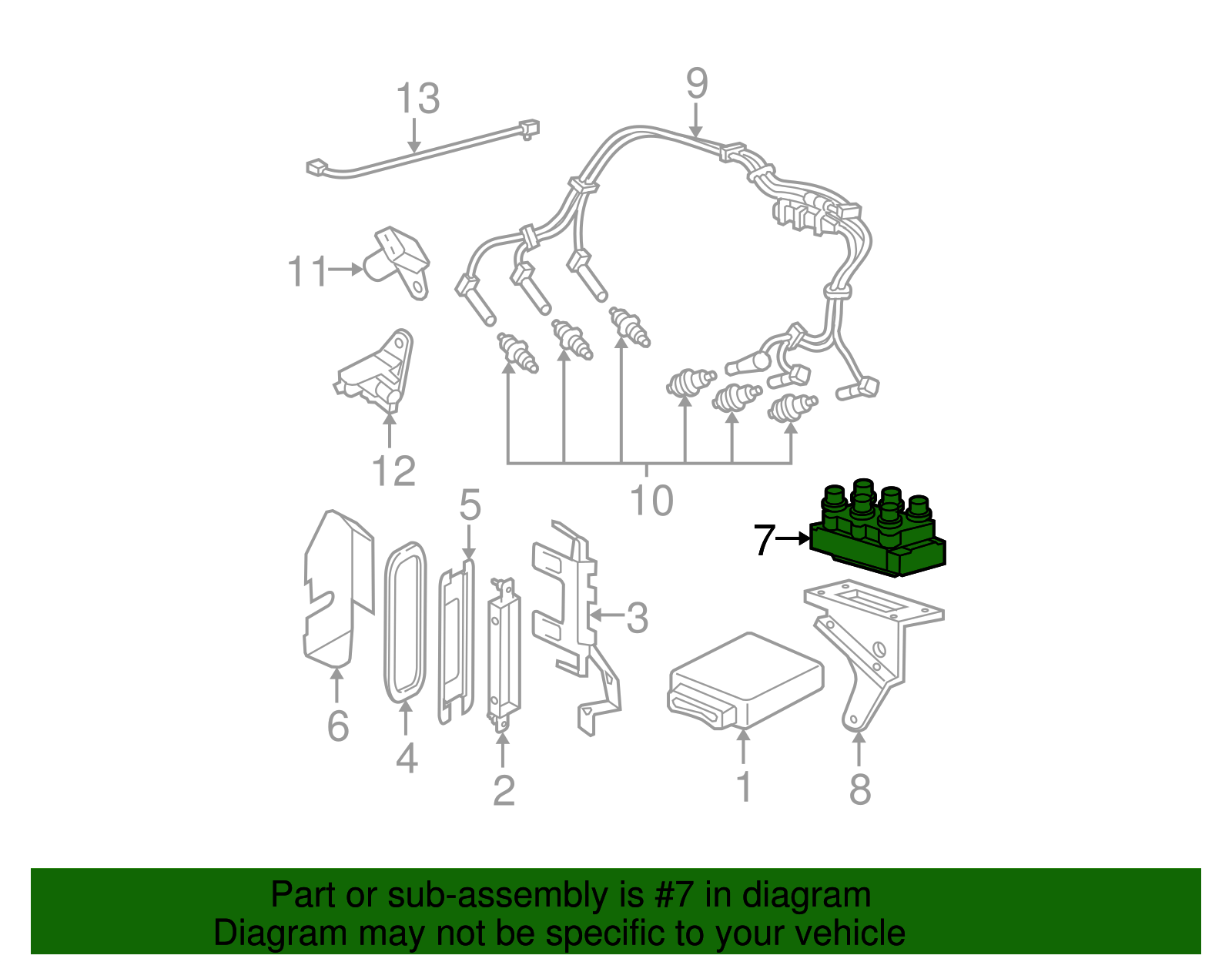 13
9
11
12
10
5
7
3
6
4
2
1
8

Part or sub-assembly is #7 in diagram
Diagram may not be specific to your vehicle