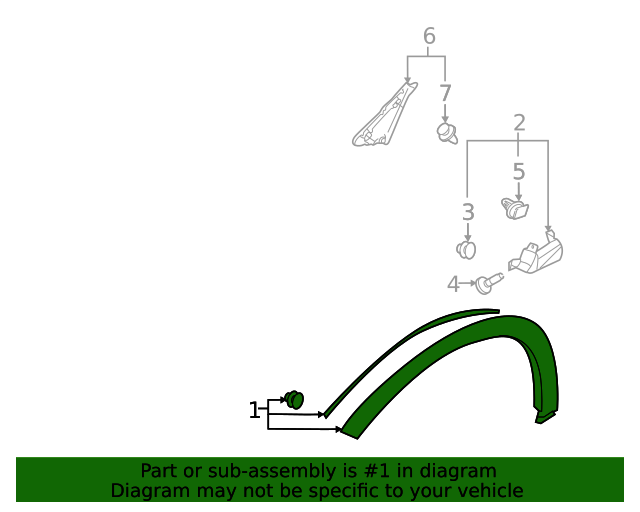 6
7
2
5
3
4
1
Part or sub-assembly is #1 in diagram
Diagram may not be specific to your vehicle