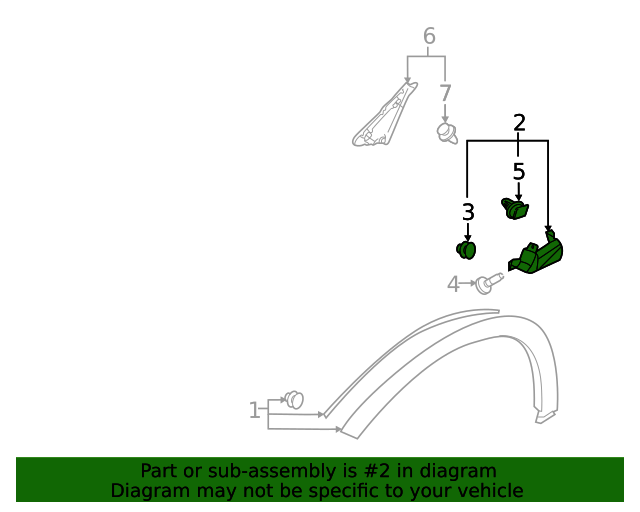 6

7

2

5

3

4

1

Part or sub-assembly is #2 in diagram
Diagram may not be specific to your vehicle