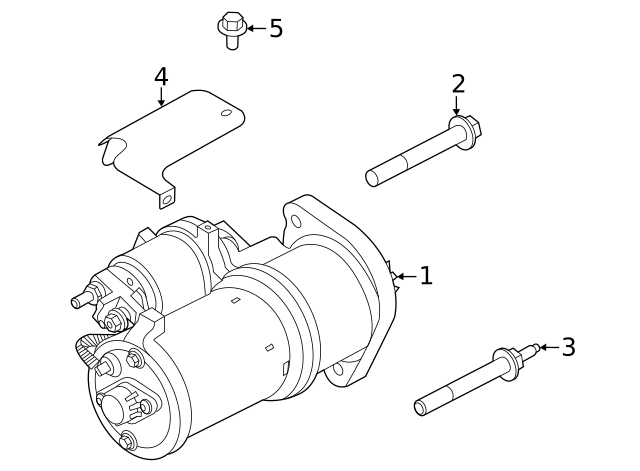 5
4
2
1
3