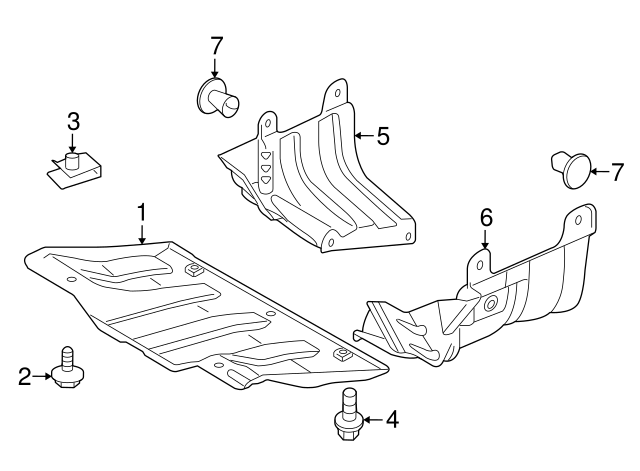 7
3
5
7
1
6
2
4