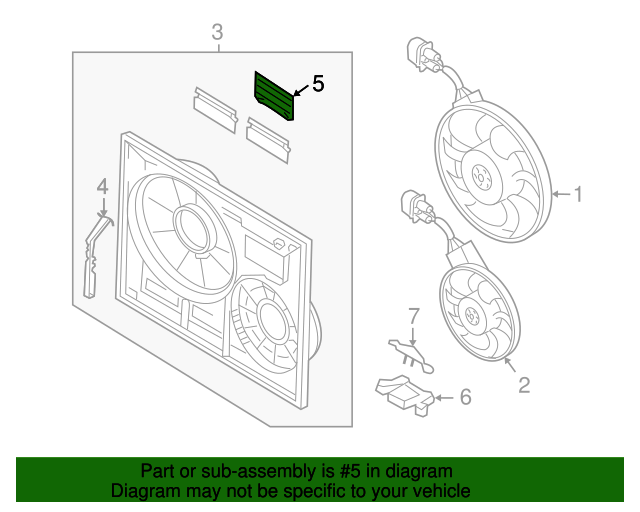 3
5
4
1
7
2
6

Part or sub-assembly is #5 in diagram
Diagram may not be specific to your vehicle