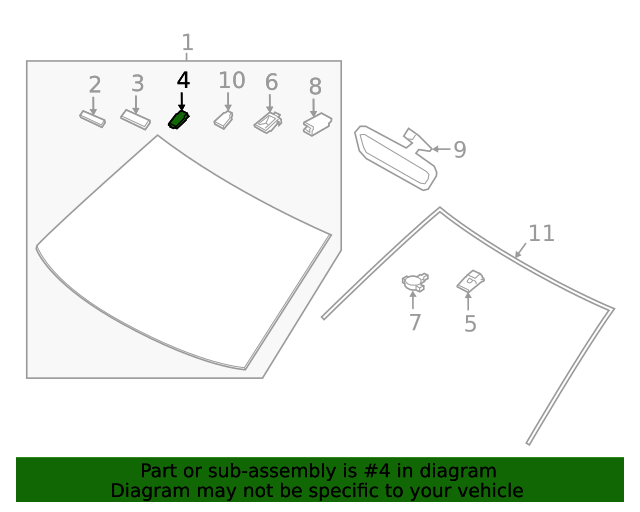 1
2
3
4
10
6
8
9
11
7
5

Part or sub-assembly is #4 in diagram
Diagram may not be specific to your vehicle