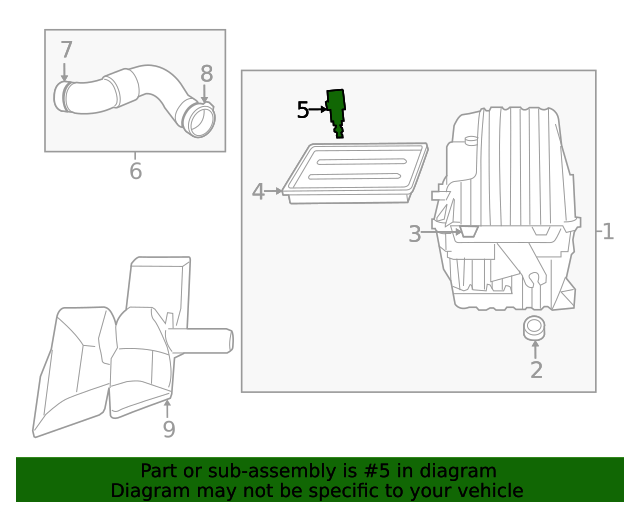 7
8
6
5
4
3
1
2
9

Part or sub-assembly is #5 in diagram
Diagram may not be specific to your vehicle